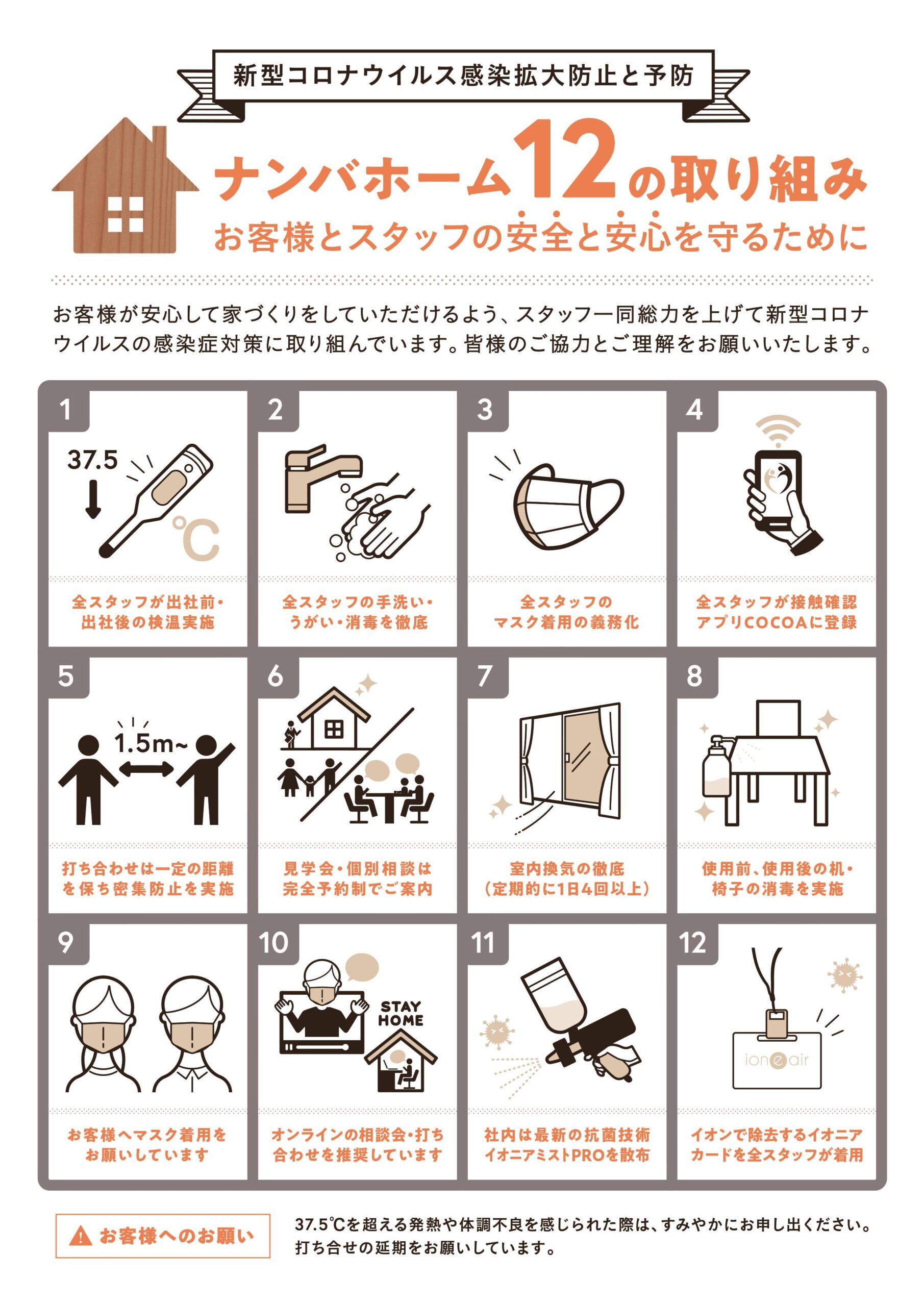 新型コロナウイルス感染拡大防止と予防

ナンバホーム12の取り組み
お客様とスタッフの安全と安心を守るために

お客様が安心して家づくりをしていただけるよう、スタッフ一同総力を上げて新型コロナウイルスの感染症対策に取り組んでいます。皆様のご協力とご理解をお願いいたします。

1
37.5
℃
全スタッフが出社前・出社後の検温実施

2
全スタッフの手洗い・うがい・消毒を徹底

3
全スタッフのマスク着用の義務化

4
全スタッフが接触確認アプリCOCOAに登録

5
1.5m~
打ち合わせは一定の距離を保ち密集防止を実施

6
見学会・個別相談は完全予約制でご案内

7
室内換気の徹底（定期的に1日4回以上）

8
使用前、使用後の机・椅子の消毒を実施

9
お客様へマスク着用をお願いしています

10
STAY HOME
オンラインの相談会・打ち合わせを推奨しています

11
社内は最新の抗菌技術イオニアミストPROを散布

12
ion e air
イオンで除去するイオニアカードを全スタッフが着用

お客様へのお願い
37.5℃を超える発熱や体調不良を感じられた際は、すみやかにお申し出ください。打ち合せの延期をお願いしています。